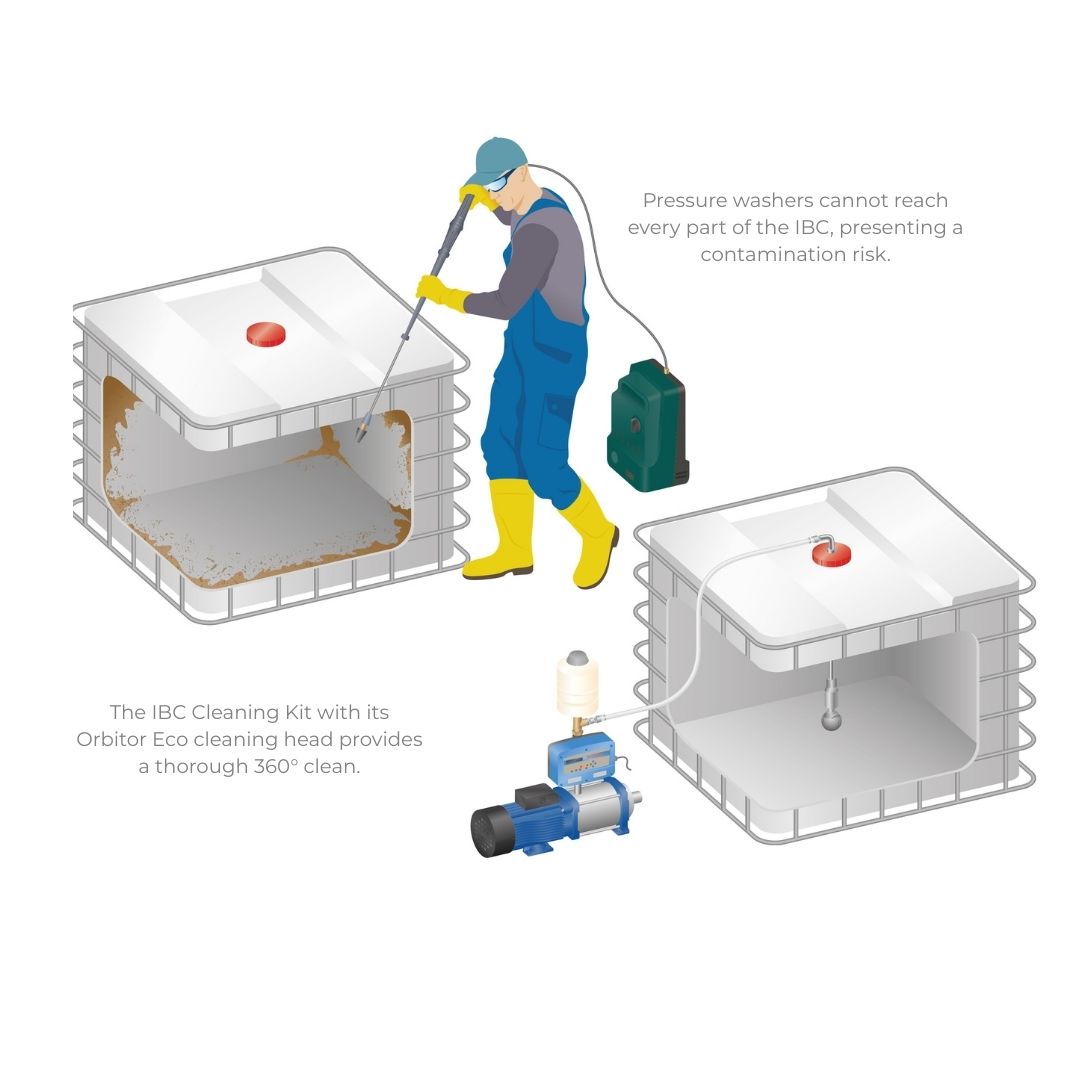 Pressure washers cannot reach every part of the IBC, presenting a contamination risk.

The IBC Cleaning Kit with its Orbitor Eco cleaning head provides a thorough 360° clean.