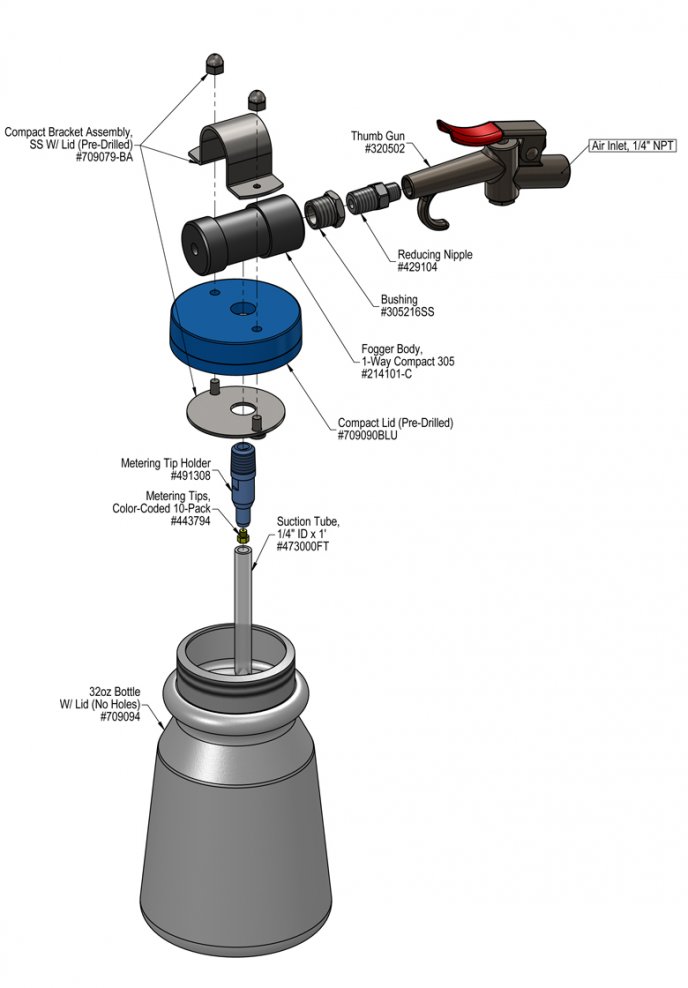 Compact Bracket Assembly, SS W/ Lid (Pre-Drilled) #709079-BA

Thumb Gun #320502

Air Inlet, 1/4" NPT

Reducing Nipple #429104

Bushing #305216SS

Fogger Body, 1-Way Compact 305 #214101-C

Compact Lid (Pre-Drilled) #709090BLU

Metering Tip Holder #491308

Metering Tips, Color-Coded 10-Pack #443794

Suction Tube, 1/4" ID x 1' #473000FT

32oz Bottle W/ Lid (No Holes) #709094